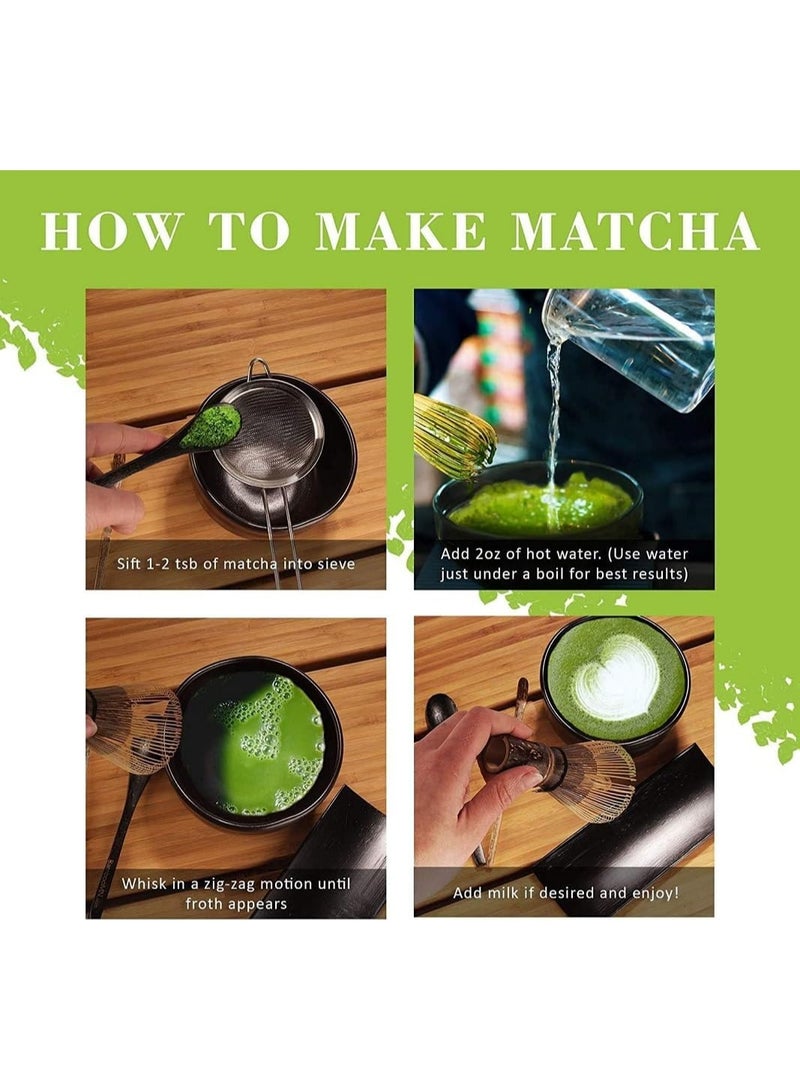 HOW TO MAKE MATCHA

Sift 1-2 tsb of matcha into sieve

Add 2oz of hot water. (Use water just under a boil for best results)

Whisk in a zig-zag motion until froth appears

Add milk if desired and enjoy!